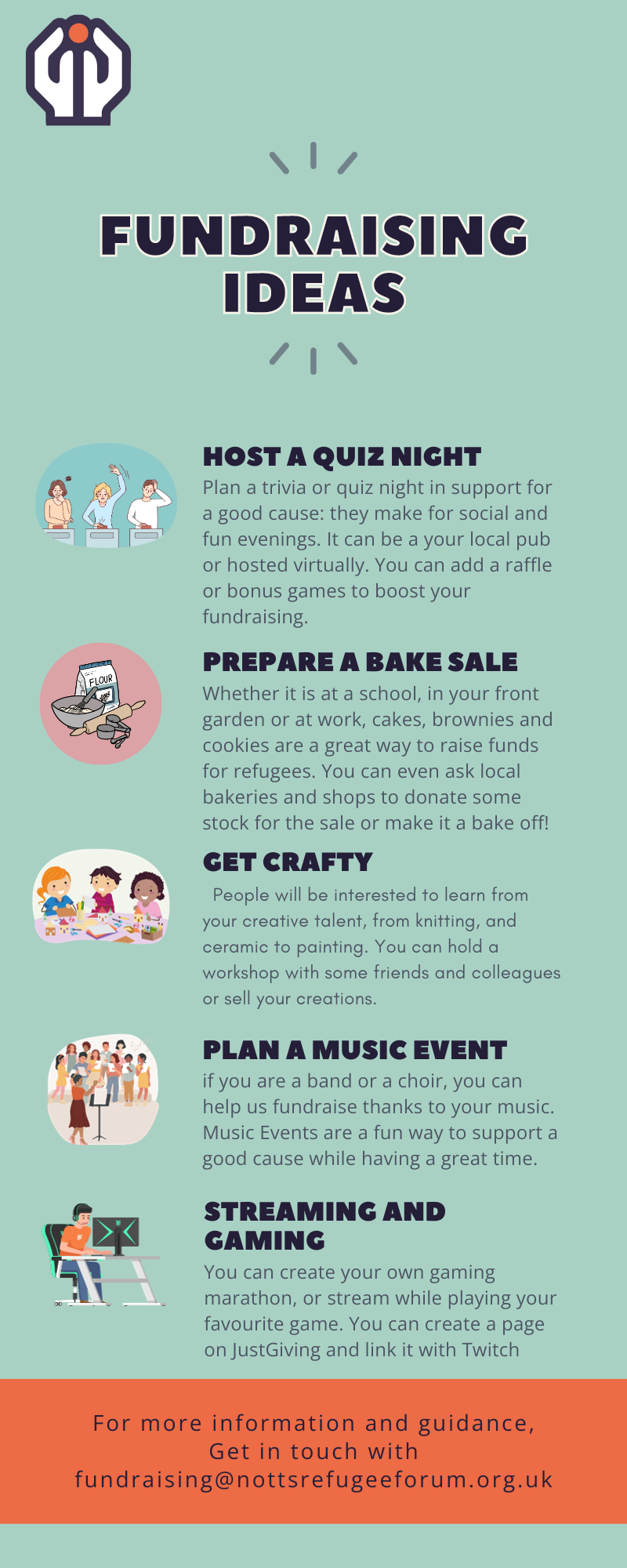 FUNDRAISING IDEAS

HOST A QUIZ NIGHT
Plan a trivia or quiz night in support for a good cause: they make for social and fun evenings. It can be a your local pub or hosted virtually. You can add a raffle or bonus games to boost your fundraising.

FLOUR

PREPARE A BAKE SALE
Whether it is at a school, in your front garden or at work, cakes, brownies and cookies are a great way to raise funds for refugees. You can even ask local bakeries and shops to donate some stock for the sale or make it a bake off!

GET CRAFTY
People will be interested to learn from your creative talent, from knitting, and ceramic to painting. You can hold a workshop with some friends and colleagues or sell your creations.

PLAN A MUSIC EVENT
if you are a band or a choir, you can help us fundraise thanks to your music. Music Events are a fun way to support a good cause while having a great time.

STREAMING AND GAMING
You can create your own gaming marathon, or stream while playing your favourite game. You can create a page on JustGiving and link it with Twitch

For more information and guidance, Get in touch with fundraising@nottsrefugeeforum.org.uk